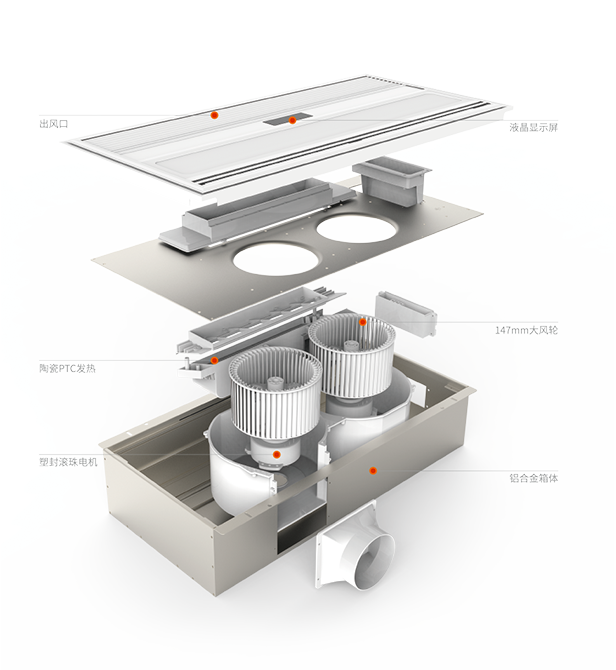 出风口

液晶显示屏

147mm大风轮

陶瓷PTC发热

塑封滚珠电机

铝合金箱体